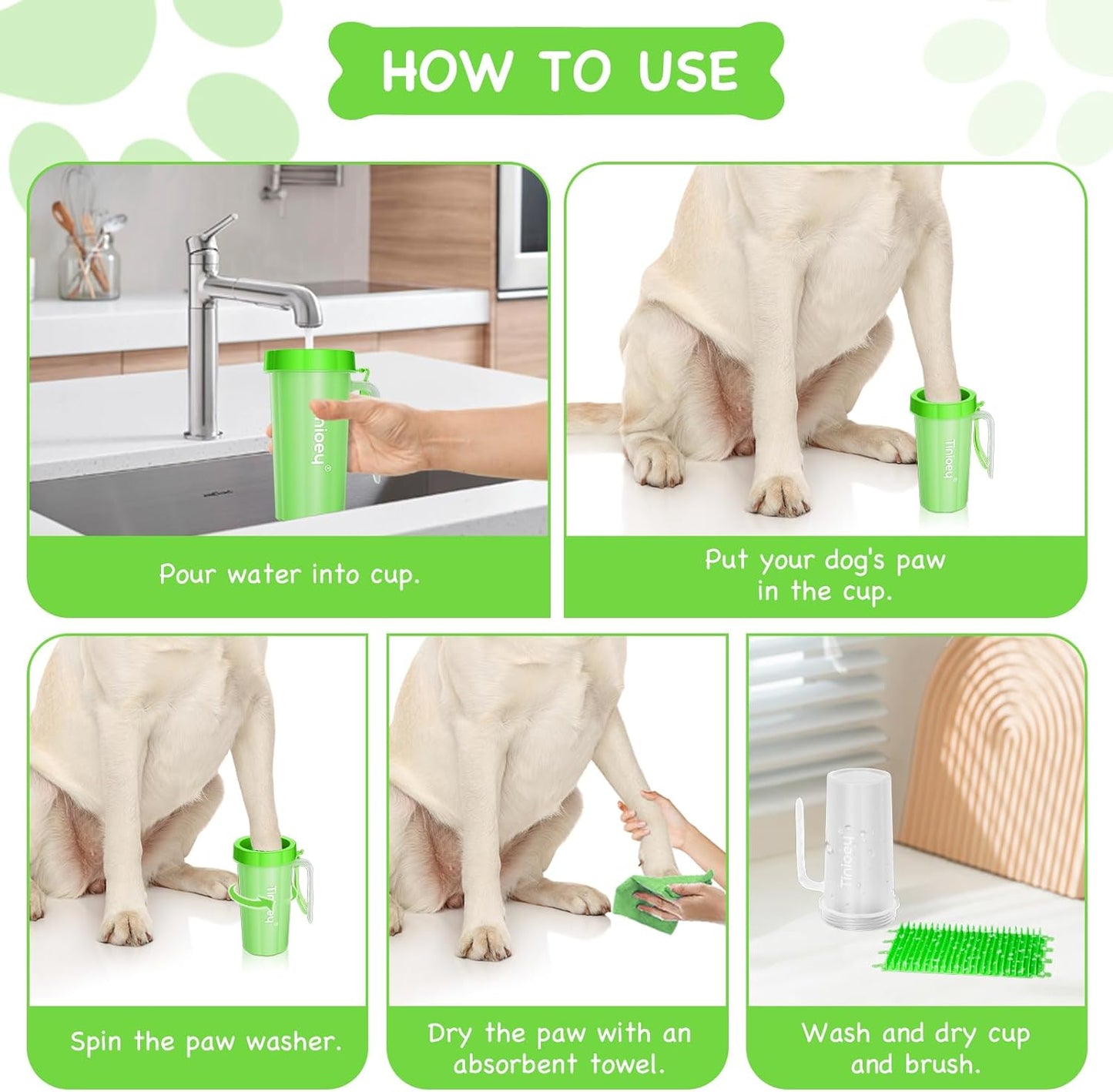 HOW TO USE

Tinioey®

Pour water into cup.

Tinioey®

Put your dog's paw in the cup.

Tinioey

Spin the paw washer.

Dry the paw with an absorbent towel.

Tinioey

Wash and dry cup and brush.